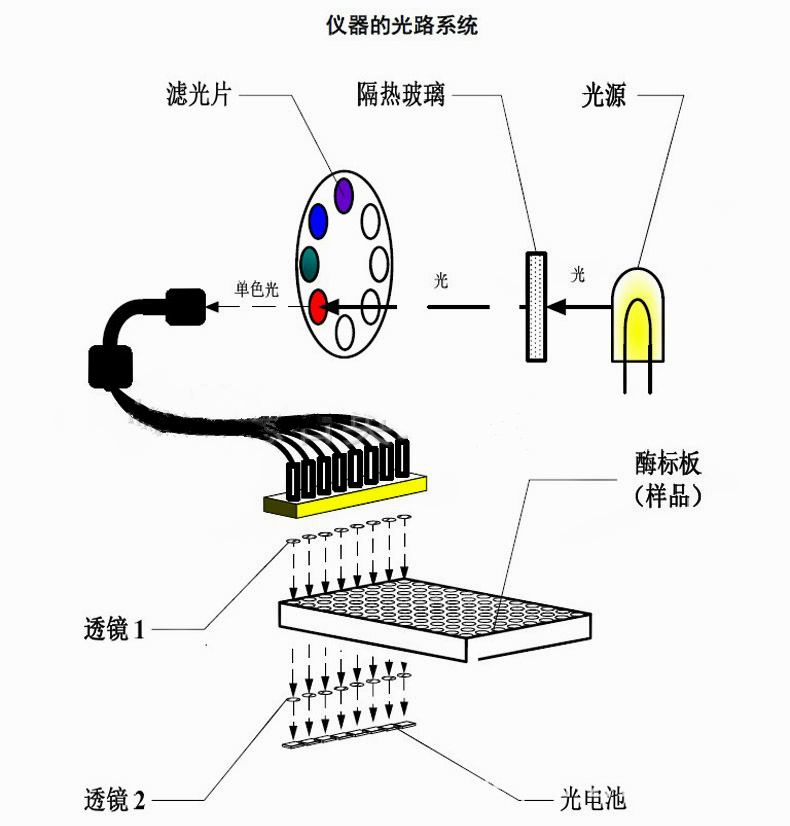 仪器的光路系统

滤光片

隔热玻璃

光源

单色光

光

光

酶标板
(样品)

透镜 1

透镜 2

光电池